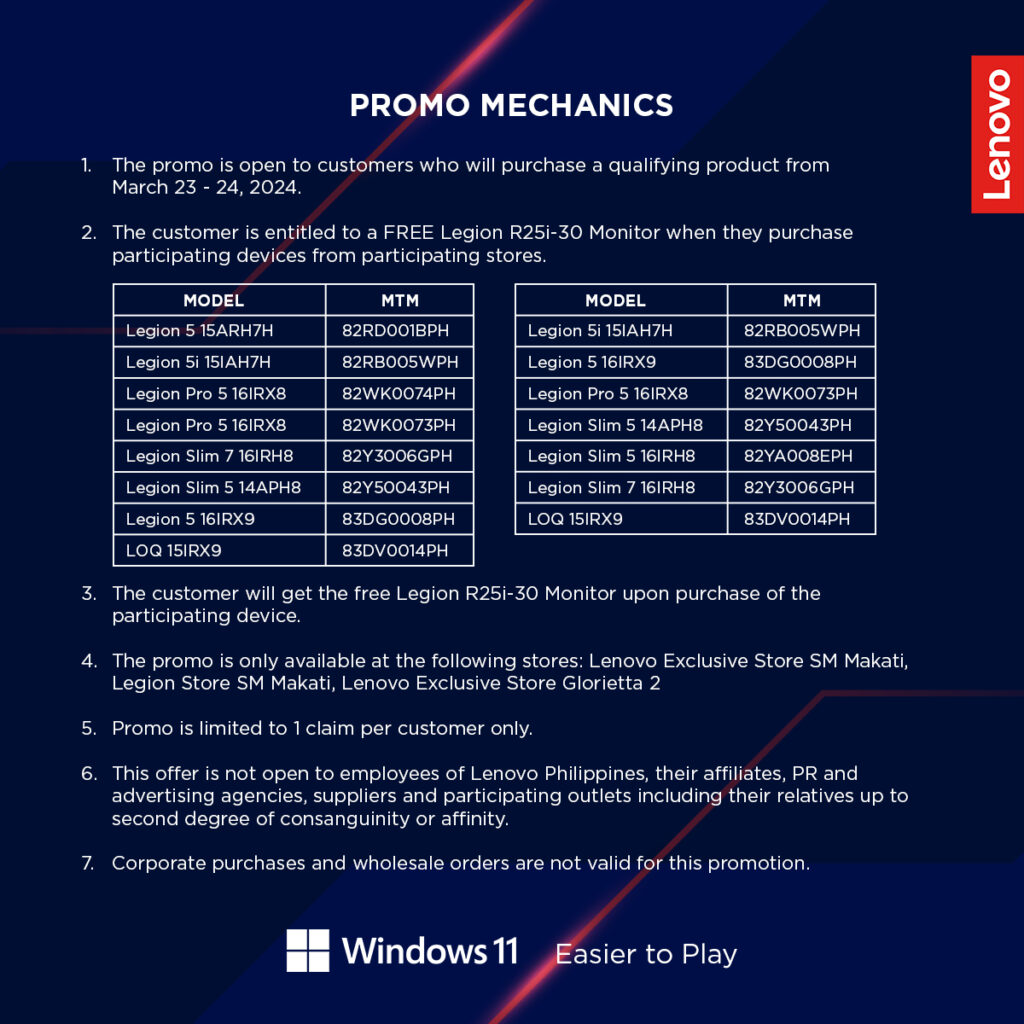 Lenovo

PROMO MECHANICS

1. The promo is open to customers who will purchase a qualifying product from March 23 - 24, 2024.

2. The customer is entitled to a FREE Legion R25i-30 Monitor when they purchase participating devices from participating stores.

| MODEL | MTM |
|---|---|
| Legion 5 15ARH7H | 82RD001BPH |
| Legion 5i 15IAH7H | 82RB005WPH |
| Legion Pro 5 16IRX8 | 82WK0074PH |
| Legion Pro 5 16IRX8 | 82WK0073PH |
| Legion Slim 7 16IRH8 | 82Y3006GPH |
| Legion Slim 5 14APH8 | 82Y50043PH |
| Legion 5 16IRX9 | 83DG0008PH |
| LOQ 15IRX9 | 83DV0014PH |

| MODEL | MTM |
|---|---|
| Legion 5i 15IAH7H | 82RB005WPH |
| Legion 5 16IRX9 | 83DG0008PH |
| Legion Pro 5 16IRX8 | 82WK0073PH |
| Legion Slim 5 14APH8 | 82Y50043PH |
| Legion Slim 5 16IRH8 | 82YA008EPH |
| Legion Slim 7 16IRH8 | 82Y3006GPH |
| LOQ 15IRX9 | 83DV0014PH |

3. The customer will get the free Legion R25i-30 Monitor upon purchase of the participating device.

4. The promo is only available at the following stores: Lenovo Exclusive Store SM Makati, Legion Store SM Makati, Lenovo Exclusive Store Glorietta 2

5. Promo is limited to 1 claim per customer only.

6. This offer is not open to employees of Lenovo Philippines, their affiliates, PR and advertising agencies, suppliers and participating outlets including their relatives up to second degree of consanguinity or affinity.

7. Corporate purchases and wholesale orders are not valid for this promotion.

Windows 11 Easier to Play