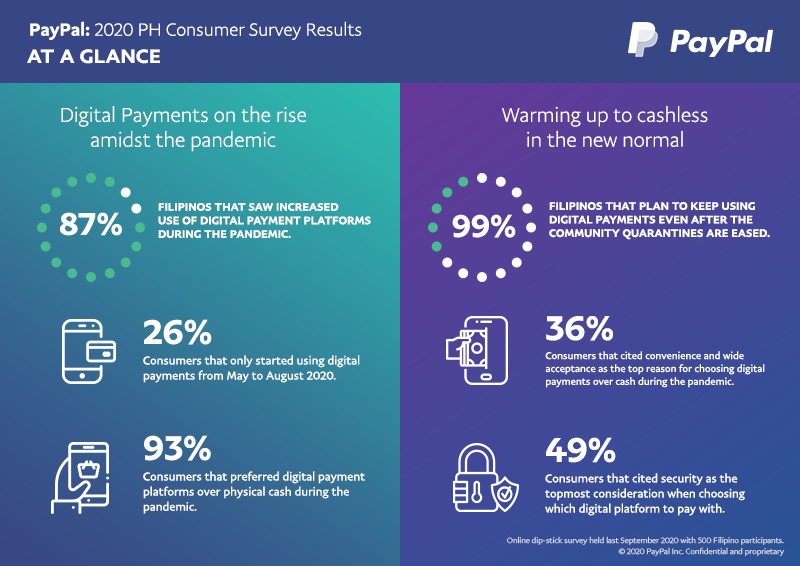 PayPal: 2020 PH Consumer Survey Results
AT A GLANCE

PayPal

Digital Payments on the rise amidst the pandemic

87%

FILIPINOS THAT SAW INCREASED USE OF DIGITAL PAYMENT PLATFORMS DURING THE PANDEMIC.

26%
Consumers that only started using digital payments from May to August 2020.

93%
Consumers that preferred digital payment platforms over physical cash during the pandemic.

Warming up to cashless in the new normal

99%

FILIPINOS THAT PLAN TO KEEP USING DIGITAL PAYMENTS EVEN AFTER THE COMMUNITY QUARANTINES ARE EASED.

36%
Consumers that cited convenience and wide acceptance as the top reason for choosing digital payments over cash during the pandemic.

49%
Consumers that cited security as the topmost consideration when choosing which digital platform to pay with.

Online dip-stick survey held last September 2020 with 500 Filipino participants.
© 2020 PayPal Inc. Confidential and proprietary