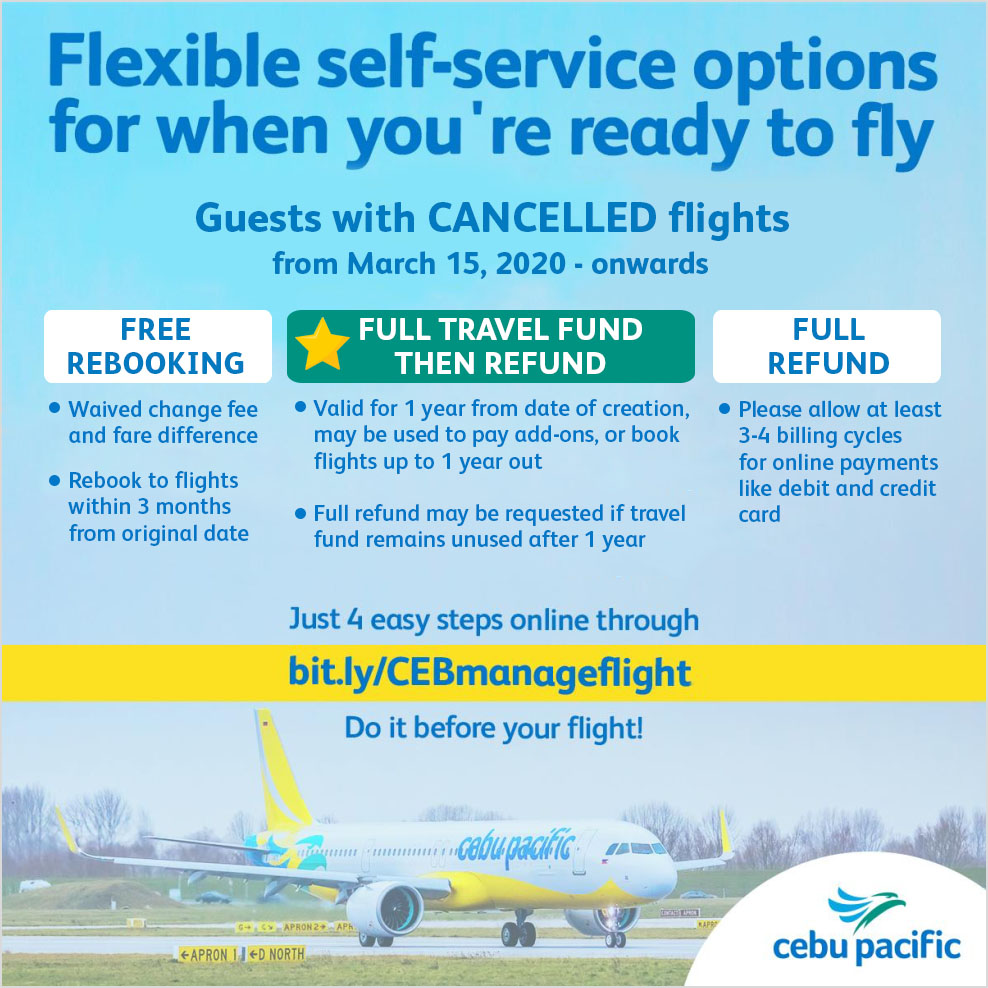 Flexible self-service options for when you're ready to fly

Guests with CANCELLED flights
from March 15, 2020 - onwards

FREE REBOOKING

• Waived change fee and fare difference

• Rebook to flights within 3 months from original date

FULL TRAVEL FUND THEN REFUND

• Valid for 1 year from date of creation, may be used to pay add-ons, or book flights up to 1 year out

• Full refund may be requested if travel fund remains unused after 1 year

FULL REFUND

• Please allow at least 3-4 billing cycles for online payments like debit and credit card

Just 4 easy steps online through

bit.ly/CEBmanageflight

Do it before your flight!

cebu pacific

APRON 2

APRON 1 D NORTH

cebu pacific